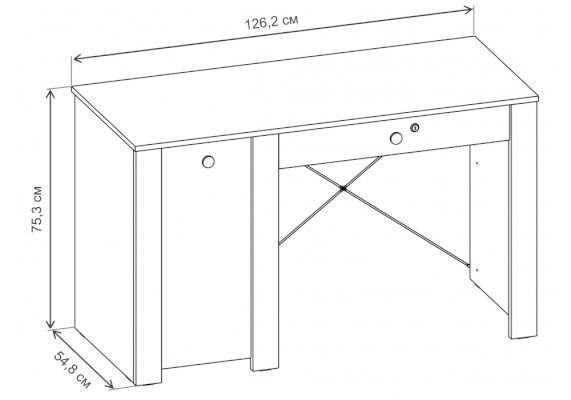 126,2 см

75,3 см

54,8 см